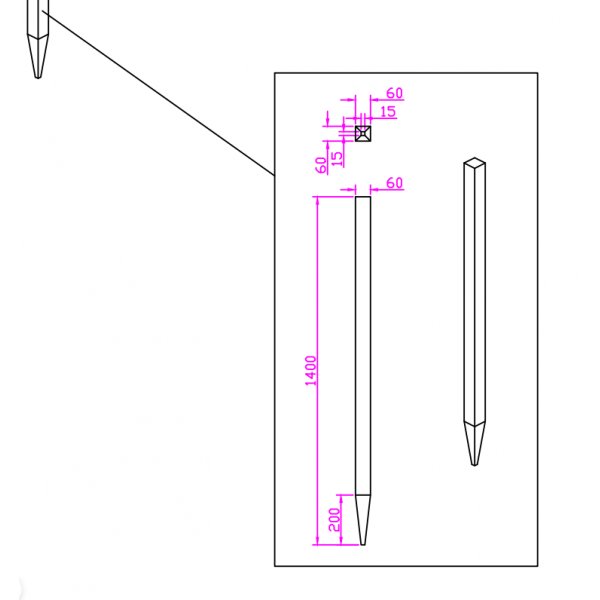 60
15
60
15
60
1400
200